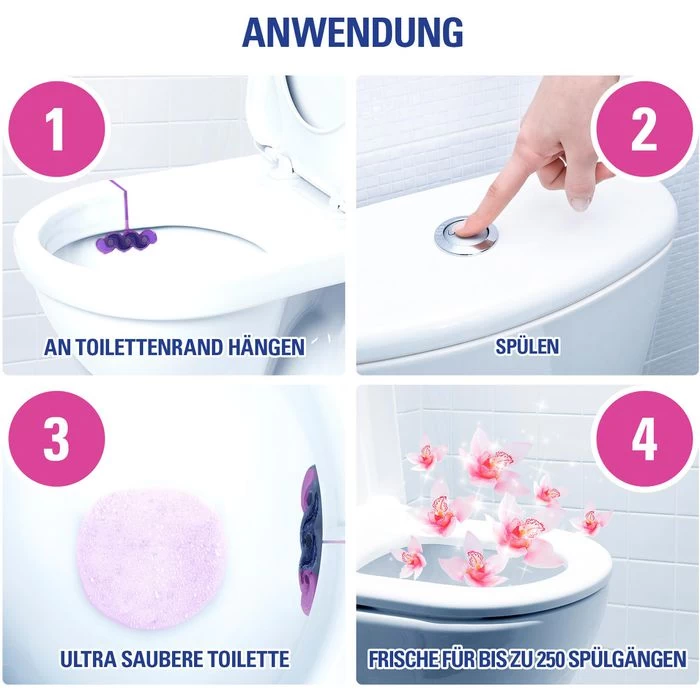 ANWENDUNG

1

AN TOILETTENRAND HÄNGEN

2

SPÜLEN

3

ULTRA SAUBERE TOILETTE

4

FRISCHE FÜR BIS ZU 250 SPÜLGÄNGEN