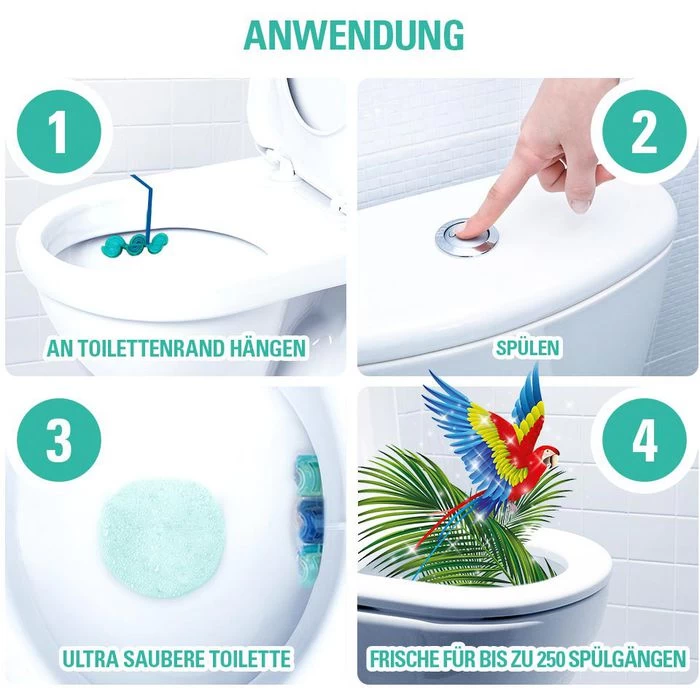 ANWENDUNG

1

AN TOILETTENRAND HÄNGEN

2

SPÜLEN

3

ULTRA SAUBERE TOILETTE

4

FRISCHE FÜR BIS ZU 250 SPÜLGÄNGEN