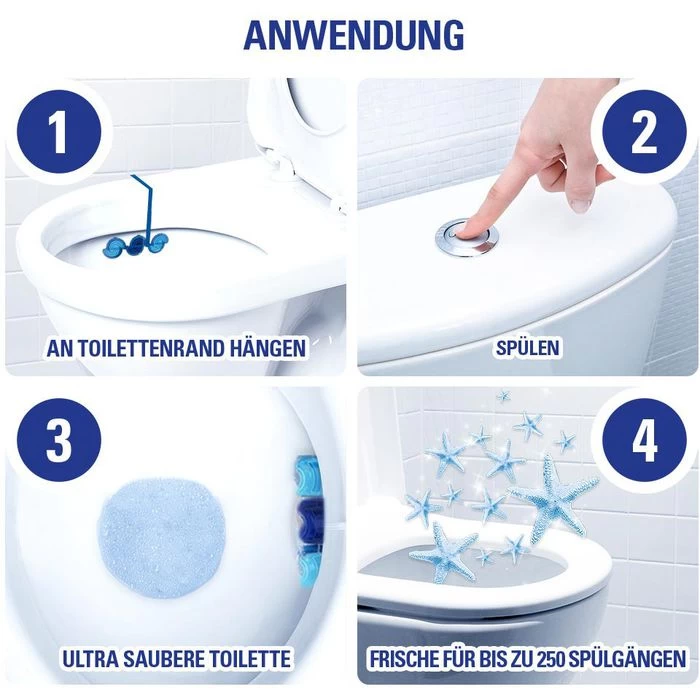 ANWENDUNG

1

AN TOILETTENRAND HÄNGEN

2

SPÜLEN

3

ULTRA SAUBERE TOILETTE

4

FRISCHE FÜR BIS ZU 250 SPÜLGÄNGEN