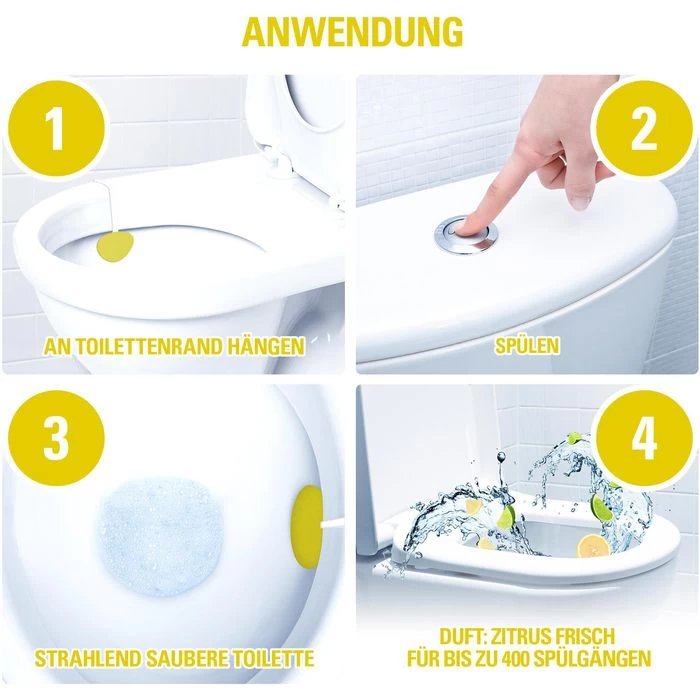 ANWENDUNG

1

AN TOILETTENRAND HÄNGEN

2

SPÜLEN

3

STRAHLEND SAUBERE TOILETTE

4

DUFT: ZITRUS FRISCH
FÜR BIS ZU 400 SPÜLGÄNGEN