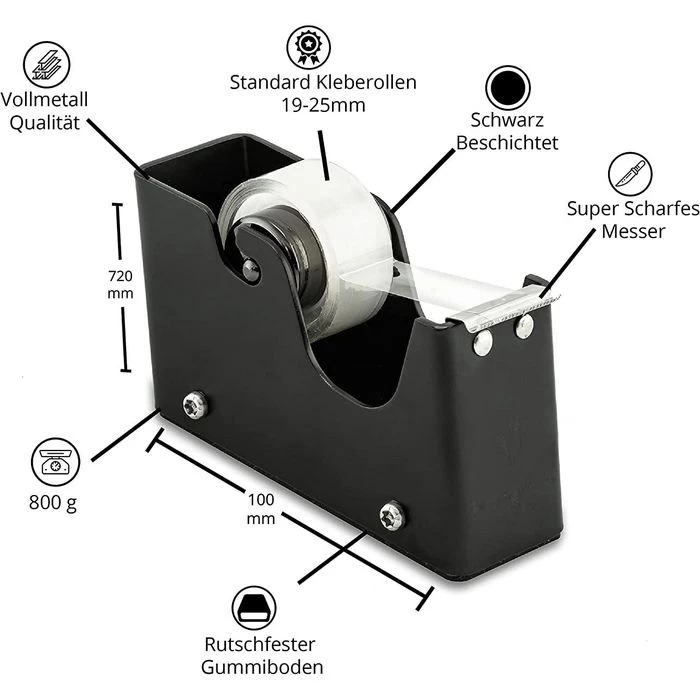 Vollmetall Qualität

Standard Kleberollen 19-25mm

Schwarz Beschichtet

Super Scharfes Messer

720 mm

800 g

100 mm

Rutschfester Gummiboden